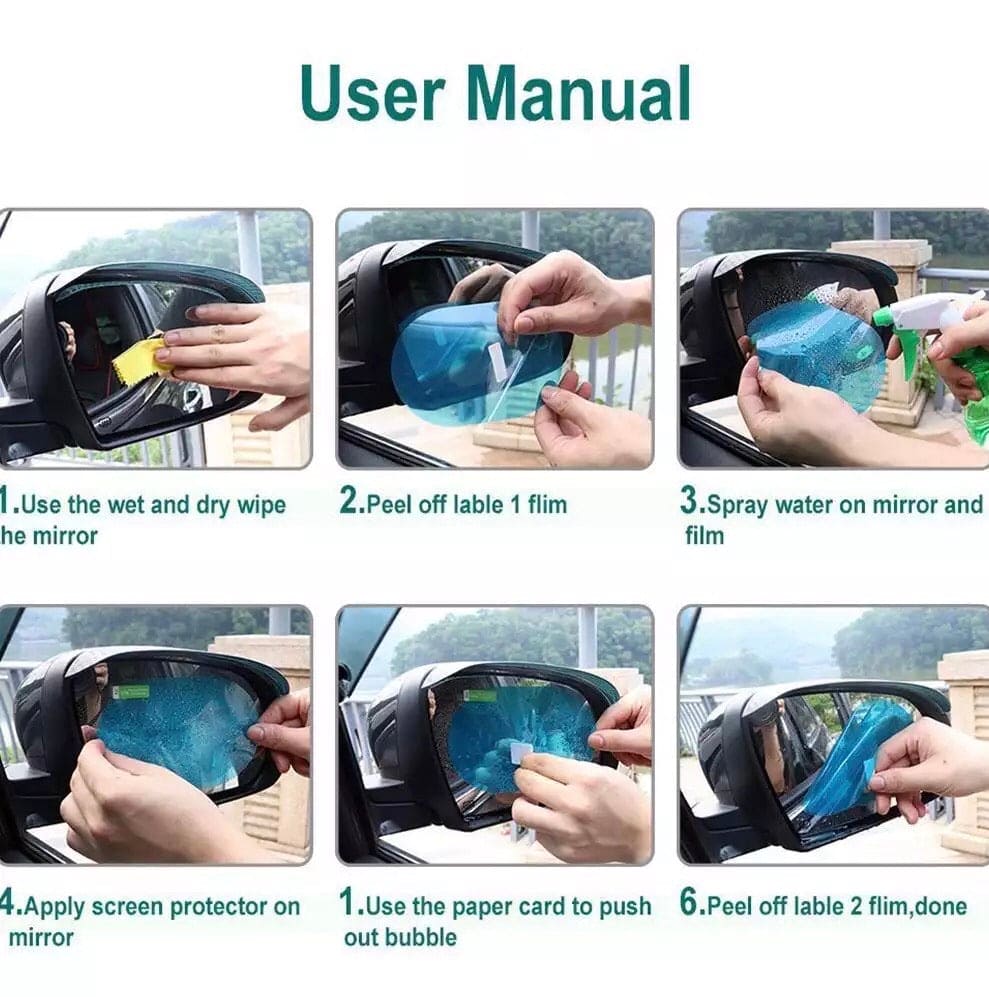 User Manual

1.Use the wet and dry wipe he mirror

2.Peel off lable 1 flim

3.Spray water on mirror and film

4.Apply screen protector on mirror

1.Use the paper card to push out bubble

6.Peel off lable 2 flim,done